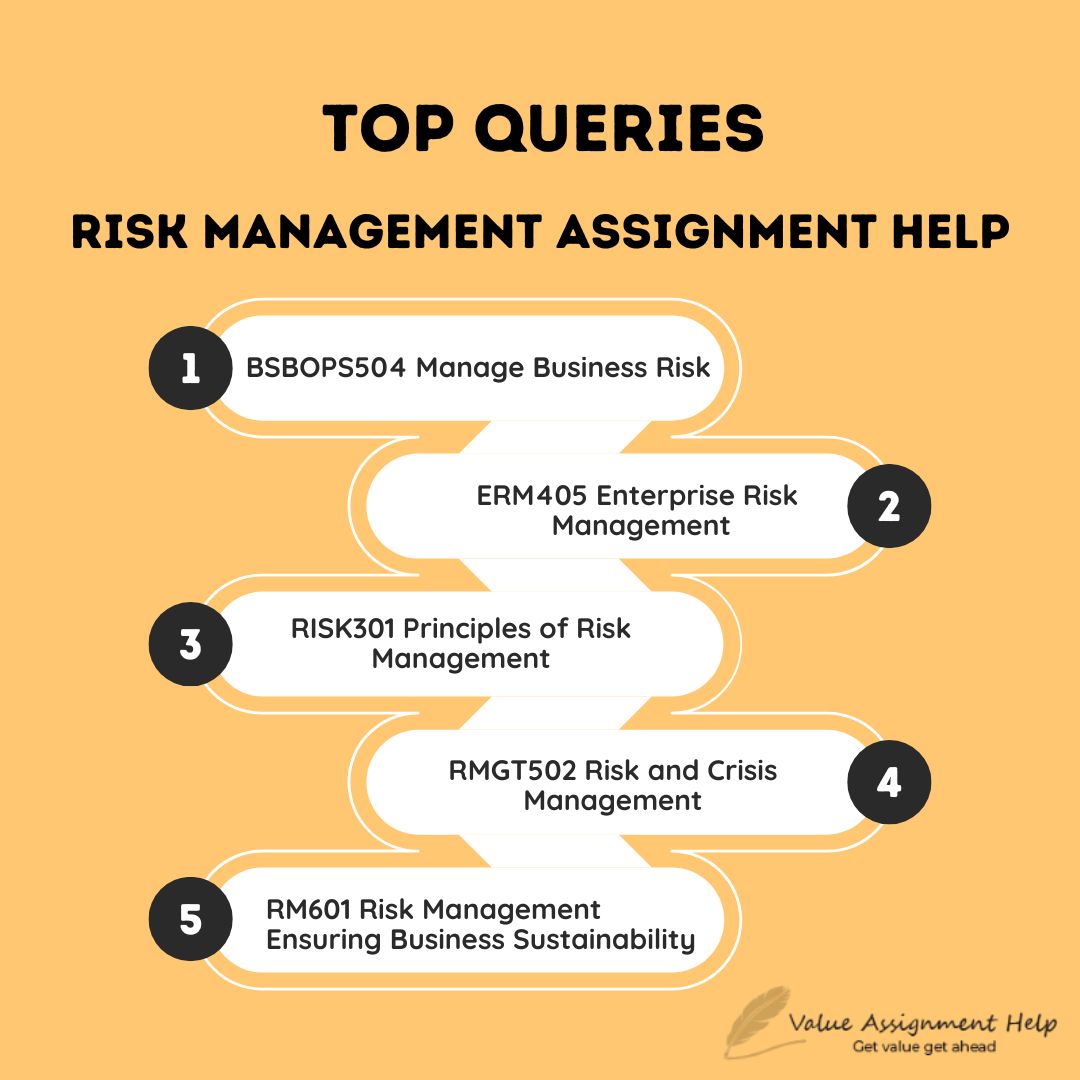 TOP QUERIES

RISK MANAGEMENT ASSIGNMENT HELP

1 BSBOPS504 Manage Business Risk

ERM405 Enterprise Risk Management 2

3 RISK301 Principles of Risk Management

RMGT502 Risk and Crisis Management 4

5 RM601 Risk Management Ensuring Business Sustainability

Value Assignment Help
Get value get ahead